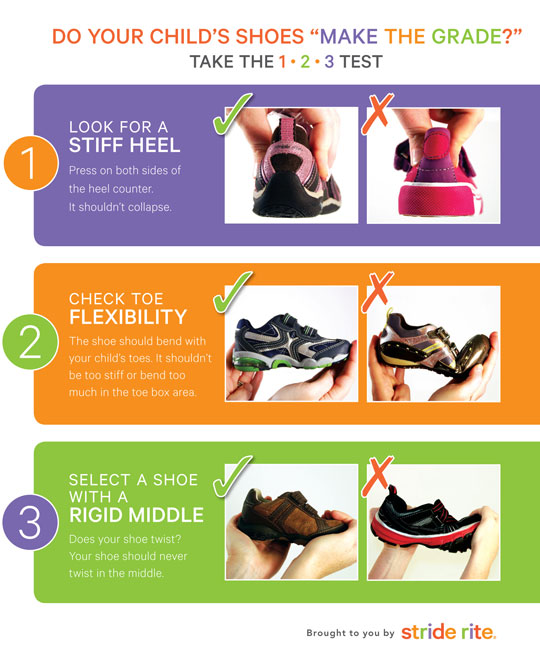 DO YOUR CHILD'S SHOES "MAKE THE GRADE?"
TAKE THE 1 • 2 • 3 TEST

1

LOOK FOR A
STIFF HEEL

Press on both sides of the heel counter. It shouldn't collapse.

2

CHECK TOE
FLEXIBILITY

The shoe should bend with your child's toes. It shouldn't be too stiff or bend too much in the toe box area.

3

SELECT A SHOE WITH A
RIGID MIDDLE

Does your shoe twist? Your shoe should never twist in the middle.

Brought to you by stride rite.